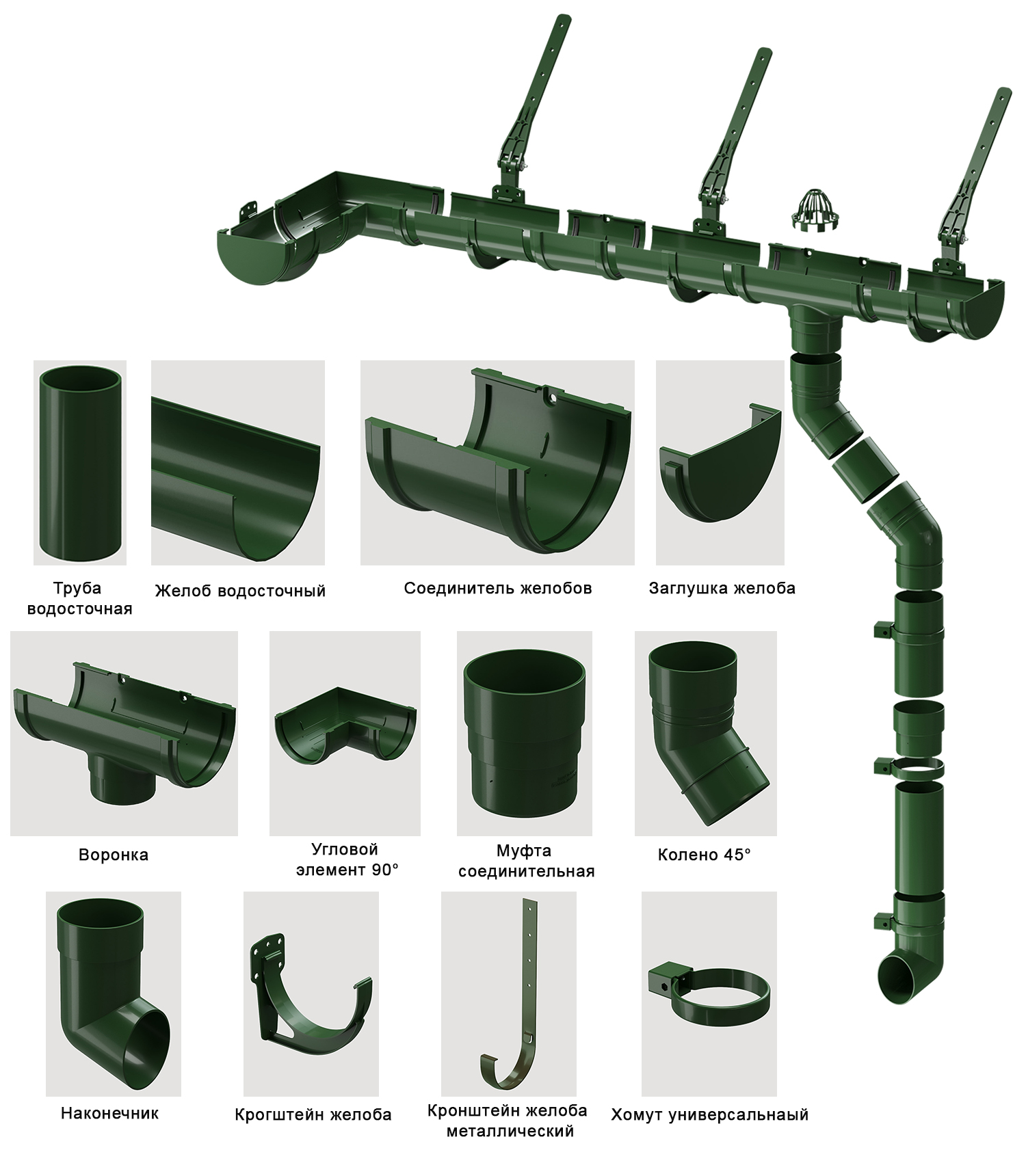 Труба водосточная

Желоб водосточный

Соединитель желобов

Заглушка желоба

Воронка

Угловой элемент 90°

Муфта соединительная

Колено 45°

Наконечник

Крогштейн желоба

Кронштейн желоба металлический

Хомут универсальнаый